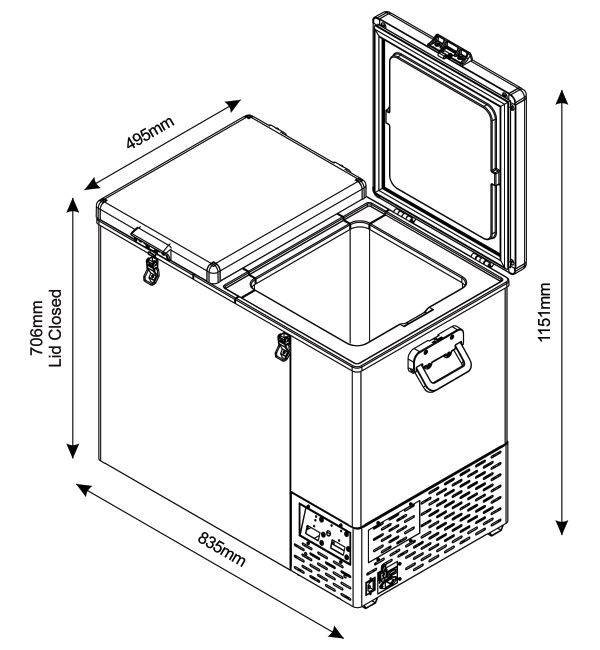 495mm

706mm
Lid Closed

1151mm

835mm